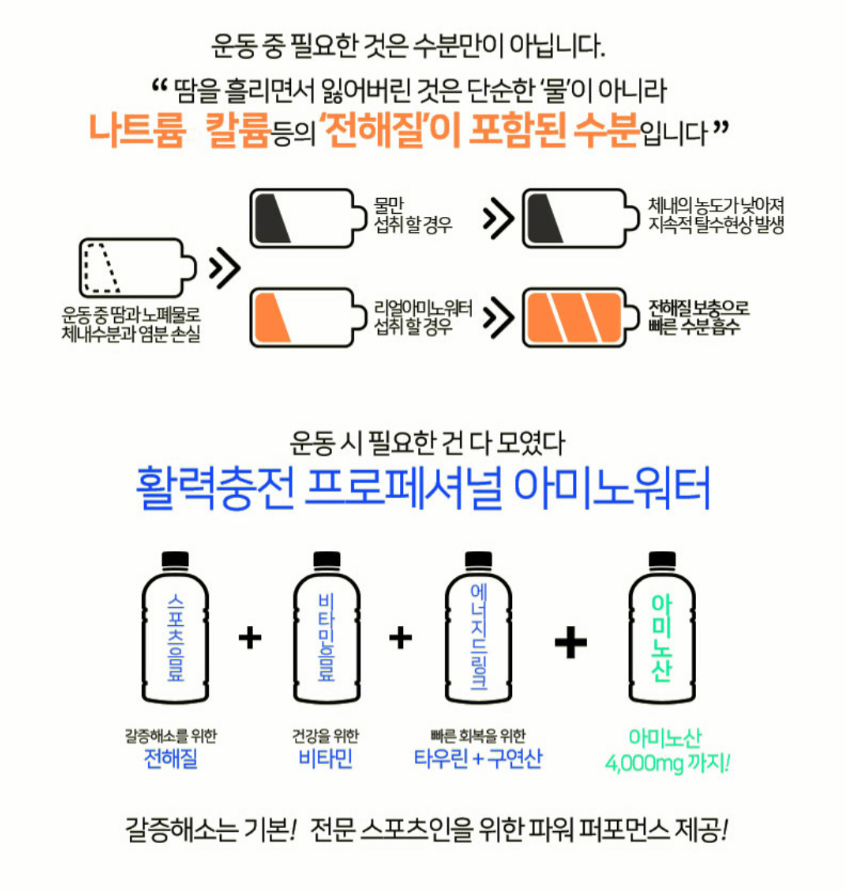 운동 중 필요한 것은 수분만이 아닙니다.

“ 땀을 흘리면서 잃어버린 것은 단순한 ‘물’이 아니라
나트륨 칼륨등의 ‘전해질’이 포함된 수분입니다 ”

운동 중 땀과 노폐물로
체내수분과 염분 손실

물만
섭취 할 경우

체내의 농도가 낮아져
지속적 탈수현상 발생

리얼아미노워터
섭취 할 경우

전해질 보충으로
빠른 수분 흡수

운동 시 필요한 건 다 모였다
활력충전 프로페셔널 아미노워터

스포츠음료 + 비타민음료 + 에너지드링크 + 아미노산

갈증해소를 위한
전해질

건강을 위한
비타민

빠른 회복을 위한
타우린 + 구연산

아미노산
4,000mg 까지!

갈증해소는 기본! 전문 스포츠인을 위한 파워 퍼포먼스 제공!