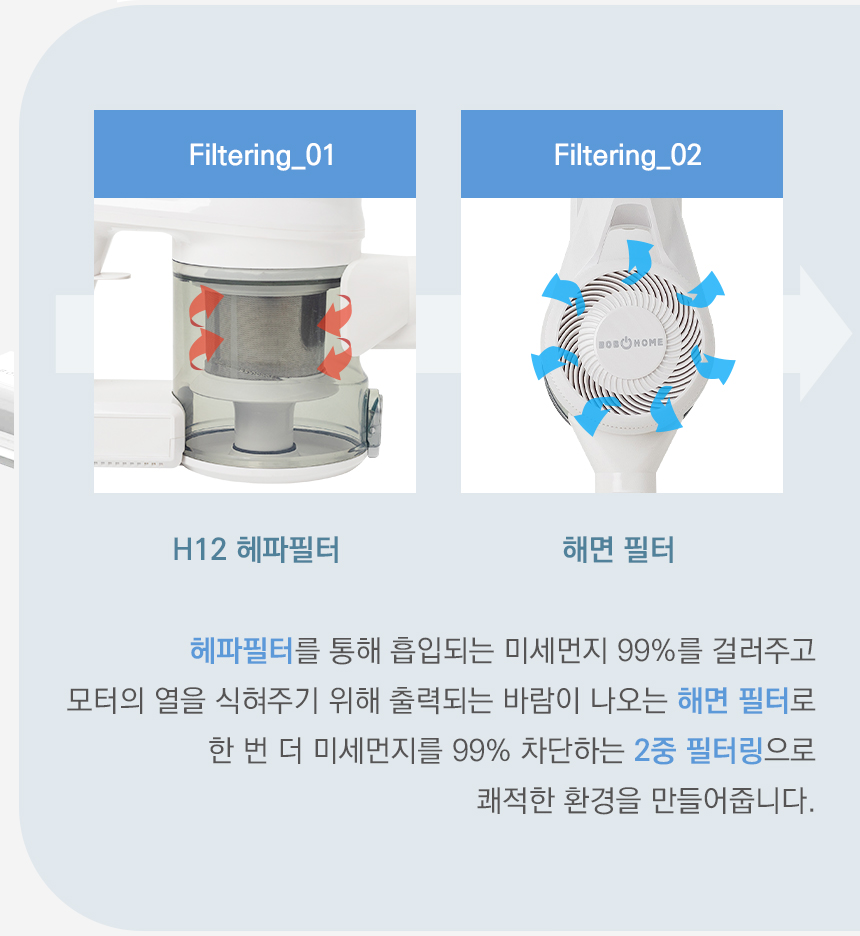 Filtering_01

Filtering_02

BOB HOME

H12 헤파필터

해면 필터

헤파필터를 통해 흡입되는 미세먼지 99%를 걸러주고
모터의 열을 식혀주기 위해 출력되는 바람이 나오는 해면 필터로
한 번 더 미세먼지를 99% 차단하는 2중 필터링으로
쾌적한 환경을 만들어줍니다.