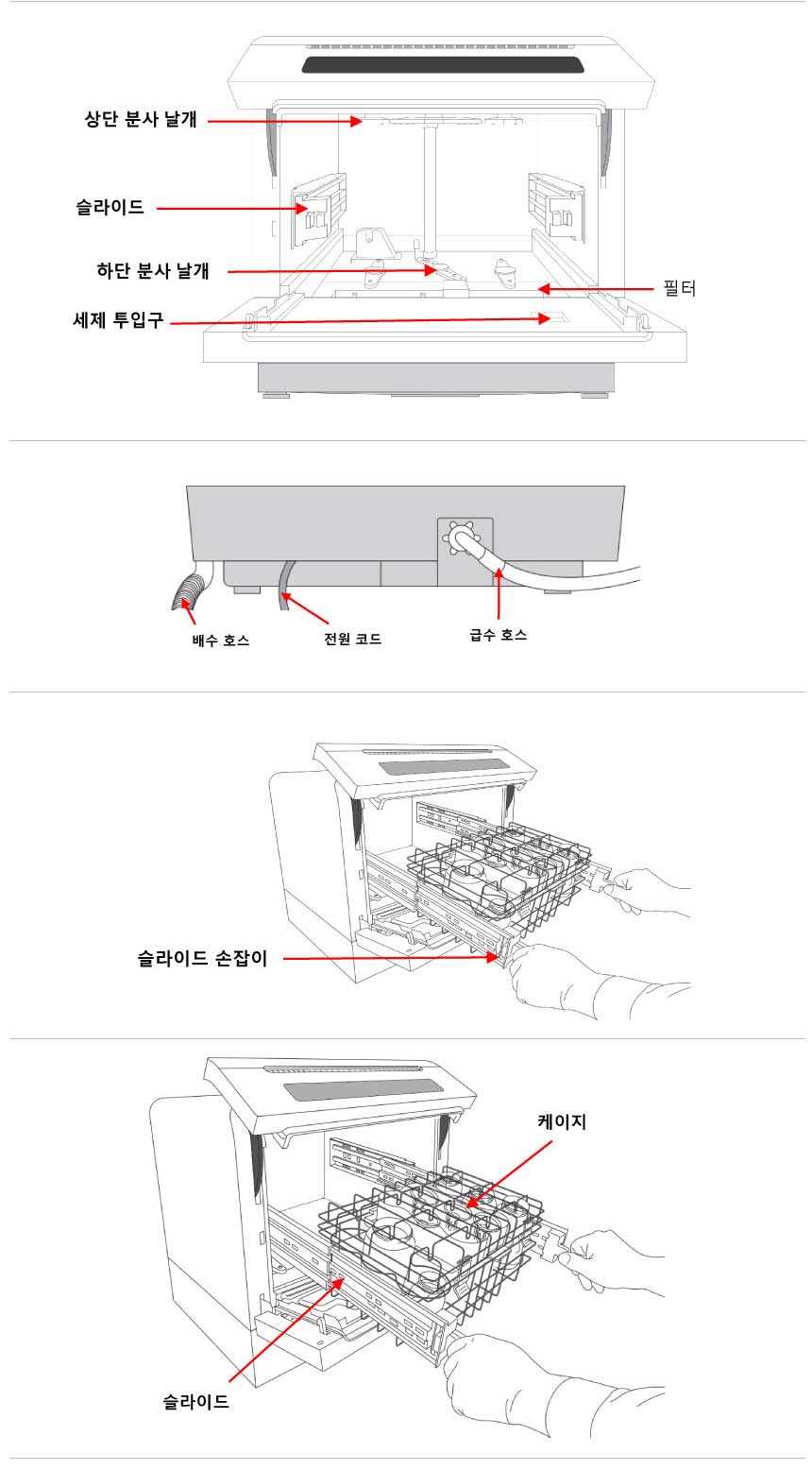 상단 분사 날개
슬라이드
하단 분사 날개
필터
세제 투입구

배수 호스
전원 코드
급수 호스

슬라이드 손잡이

케이지
슬라이드